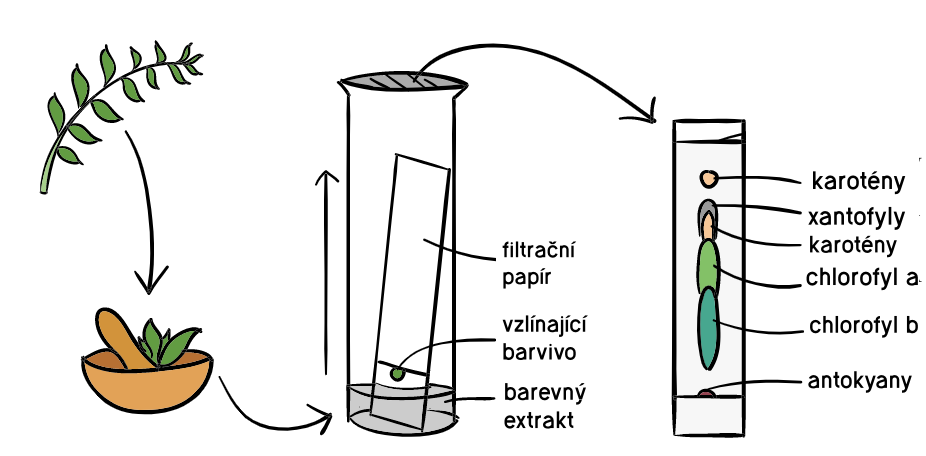 filtrační papír

vzlínající barvivo

barevný extrakt

karotény

xantofyly

karotény

chlorofyl a

chlorofyl b

antokyany